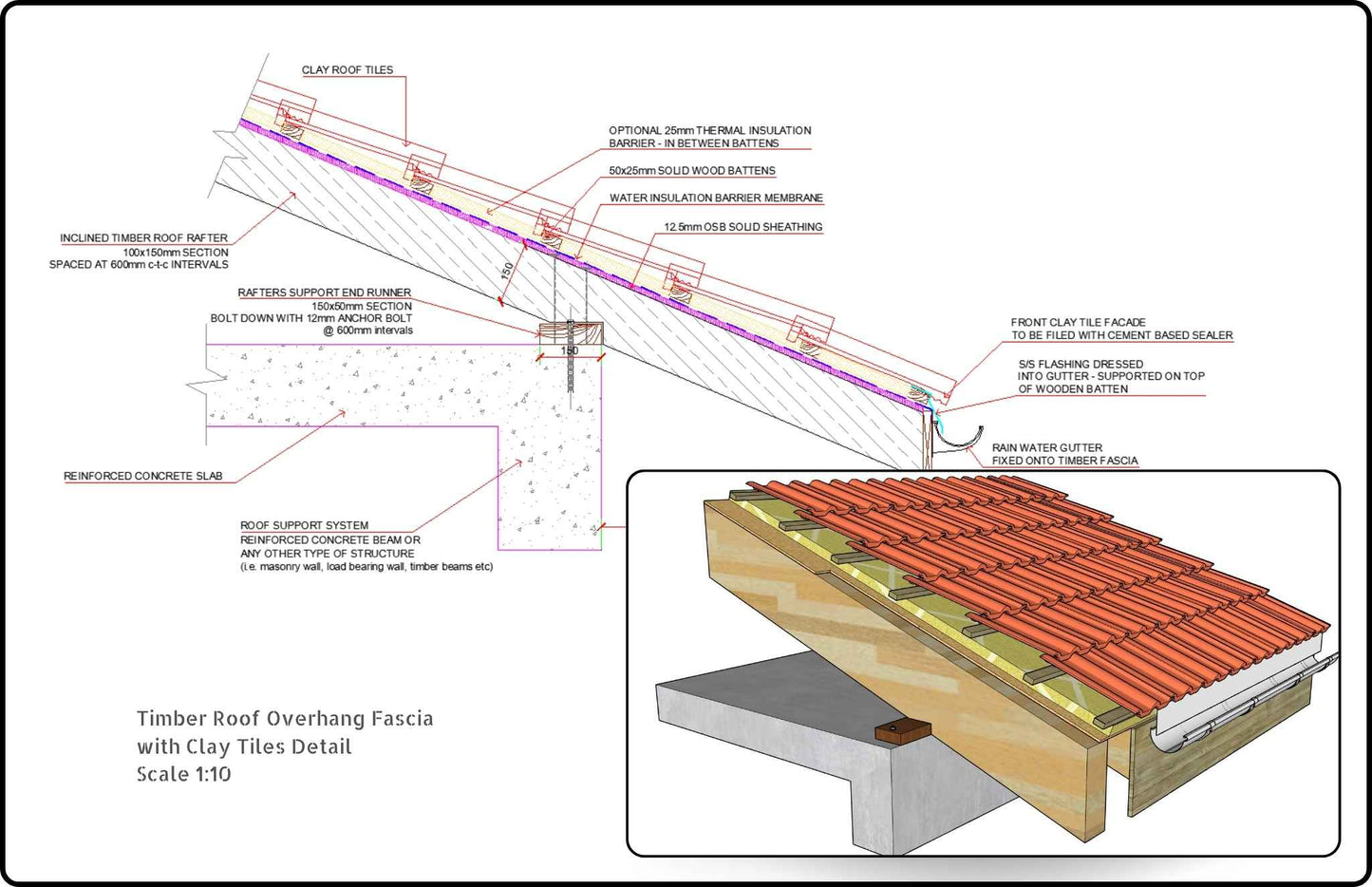 CLAY ROOF TILES

OPTIONAL 25mm THERMAL INSULATION BARRIER - IN BETWEEN BATTENS

50x25mm SOLID WOOD BATTENS

WATER INSULATION BARRIER MEMBRANE

12.5mm OSB SOLID SHEATHING

INCLINED TIMBER ROOF RAFTER
100x150mm SECTION
SPACED AT 600mm c-t-c INTERVALS

150

RAFTERS SUPPORT END RUNNER
150x50mm SECTION
BOLT DOWN WITH 12mm ANCHOR BOLT
@ 600mm intervals

150

FRONT CLAY TILE FACADE
TO BE FILED WITH CEMENT BASED SEALER

S/S FLASHING DRESSED
INTO GUTTER - SUPPORTED ON TOP
OF WOODEN BATTEN

RAIN WATER GUTTER
FIXED ONTO TIMBER FASCIA

REINFORCED CONCRETE SLAB

ROOF SUPPORT SYSTEM
REINFORCED CONCRETE BEAM OR
ANY OTHER TYPE OF STRUCTURE
(i.e. masonry wall, load bearing wall, timber beams etc)

Timber Roof Overhang Fascia
with Clay Tiles Detail
Scale 1:10